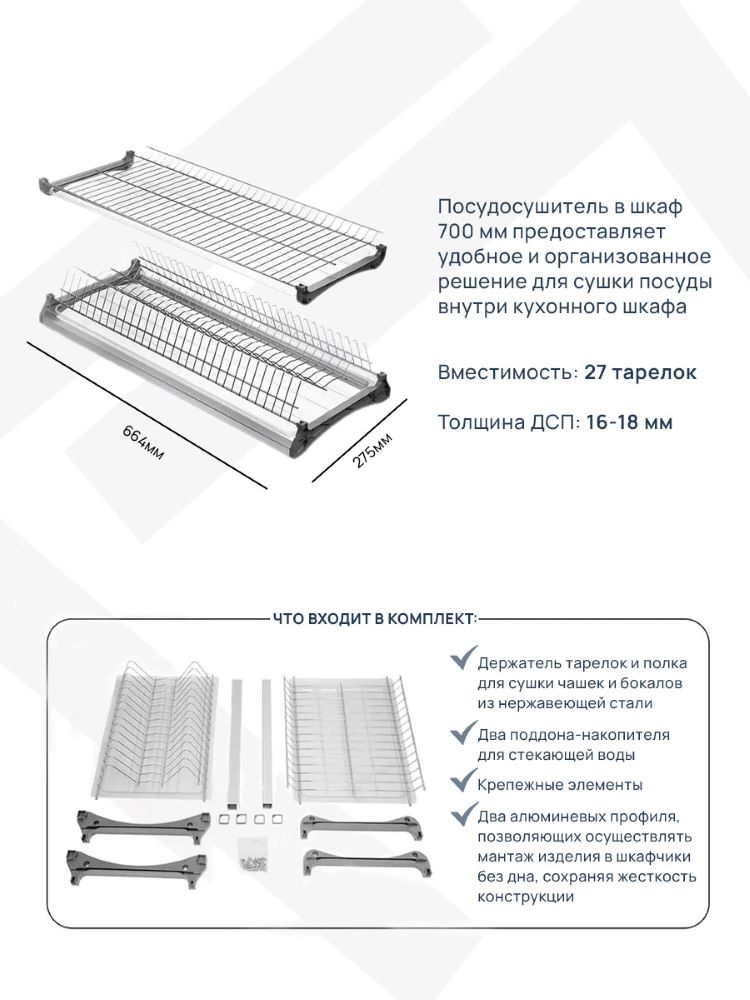 664мм

275мм

Посудосушитель в шкаф 700 мм предоставляет удобное и организованное решение для сушки посуды внутри кухонного шкафа

Вместимость: 27 тарелок

Толщина ДСП: 16-18 мм

ЧТО ВХОДИТ В КОМПЛЕКТ:

Держатель тарелок и полка для сушки чашек и бокалов из нержавеющей стали

Два поддона-накопителя для стекающей воды

Крепежные элементы

Два алюминевых профиля, позволяющих осуществлять мантаж изделия в шкафчики без дна, сохраняя жесткость конструкции